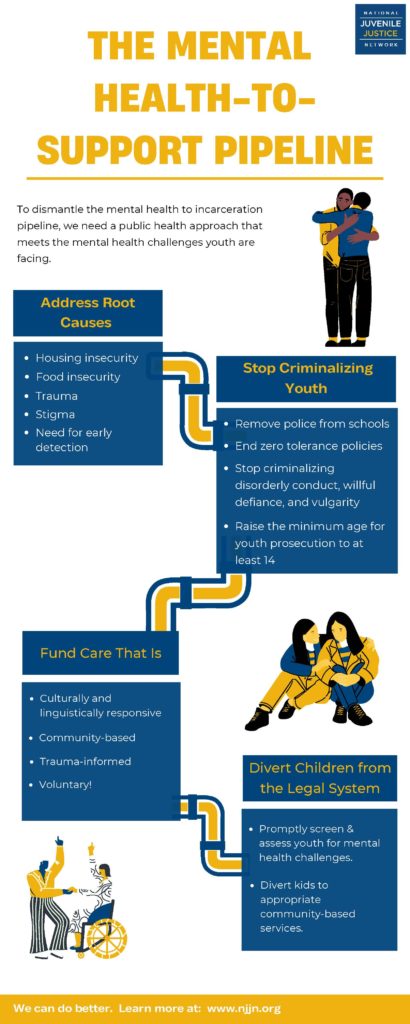 NATIONAL JUVENILE JUSTICE NETWORK

THE MENTAL HEALTH-TO-SUPPORT PIPELINE

To dismantle the mental health to incarceration pipeline, we need a public health approach that meets the mental health challenges youth are facing.

Address Root Causes

- Housing insecurity
- Food insecurity
- Trauma
- Stigma
- Need for early detection

Stop Criminalizing Youth

- Remove police from schools
- End zero tolerance policies
- Stop criminalizing disorderly conduct, willful defiance, and vulgarity
- Raise the minimum age for youth prosecution to at least 14

Fund Care That Is

- Culturally and linguistically responsive
- Community-based
- Trauma-informed
- Voluntary!

Divert Children from the Legal System

- Promptly screen & assess youth for mental health challenges.
- Divert kids to appropriate community-based services.

We can do better. Learn more at: www.njjn.org